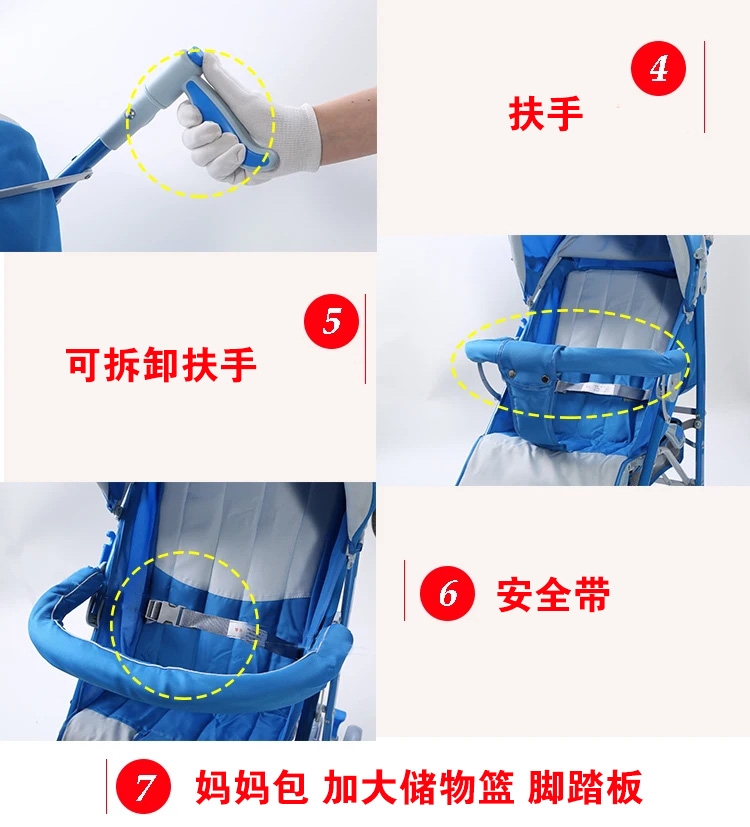 4 扶手

5 可拆卸扶手

6 安全带

7 妈妈包 加大储物篮 脚踏板