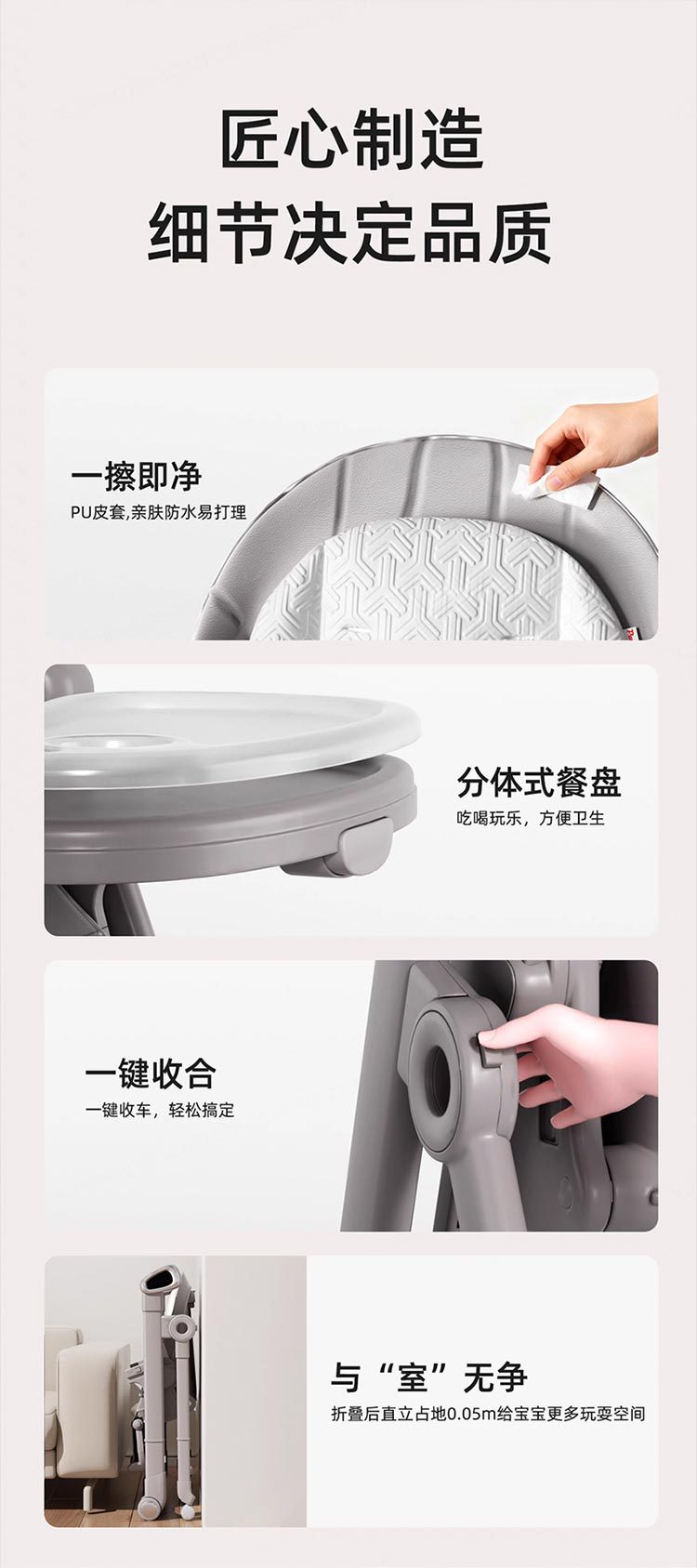 匠心制造
细节决定品质

一擦即净
PU皮套,亲肤防水易打理

分体式餐盘
吃喝玩乐，方便卫生

一键收合
一键收车，轻松搞定

与“室”无争
折叠后直立占地0.05m给宝宝更多玩耍空间