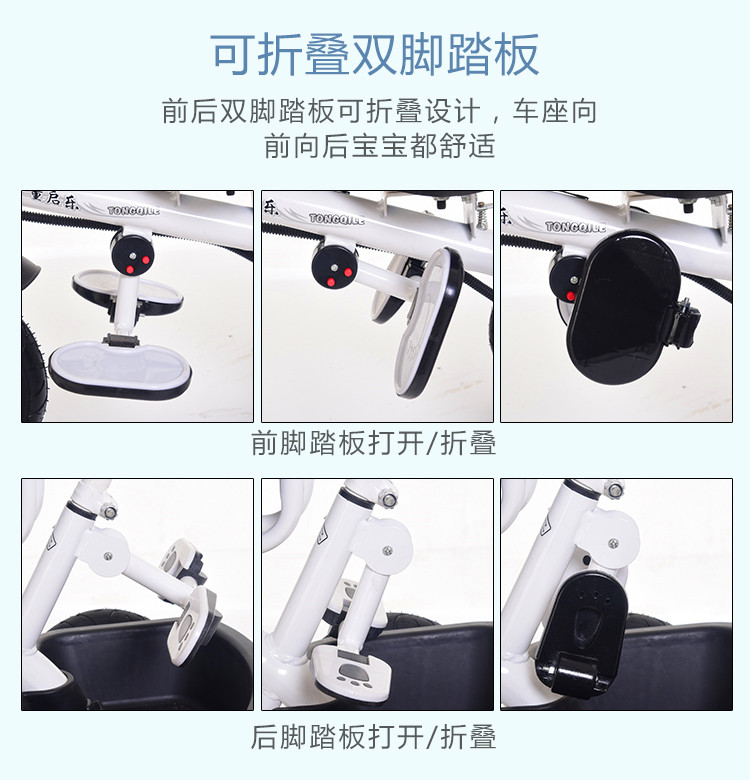 可折叠双脚踏板

前后双脚踏板可折叠设计，车座向前向后宝宝都舒适

童启乐 TONGQILE

乐 TONGQILE

乐 TONGQILE

前脚踏板打开/折叠

后脚踏板打开/折叠