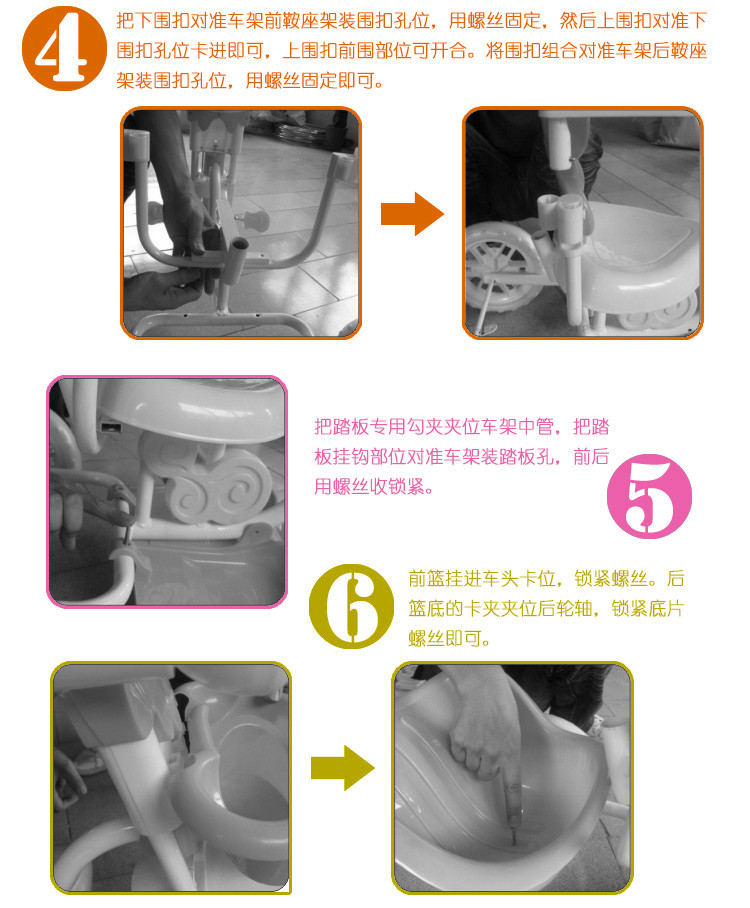 4

把下围扣对准车架前鞍座架装围扣孔位，用螺丝固定，然后上围扣对准下围扣孔位卡进即可，上围扣前围部位可开合。将围扣组合对准车架后鞍座架装围扣孔位，用螺丝固定即可。

把踏板专用勾夹夹位车架中管，把踏板挂钩部位对准车架装踏板孔，前后用螺丝收锁紧。

5

6

前篮挂进车头卡位，锁紧螺丝。后篮底的卡夹夹位后轮轴，锁紧底片螺丝即可。