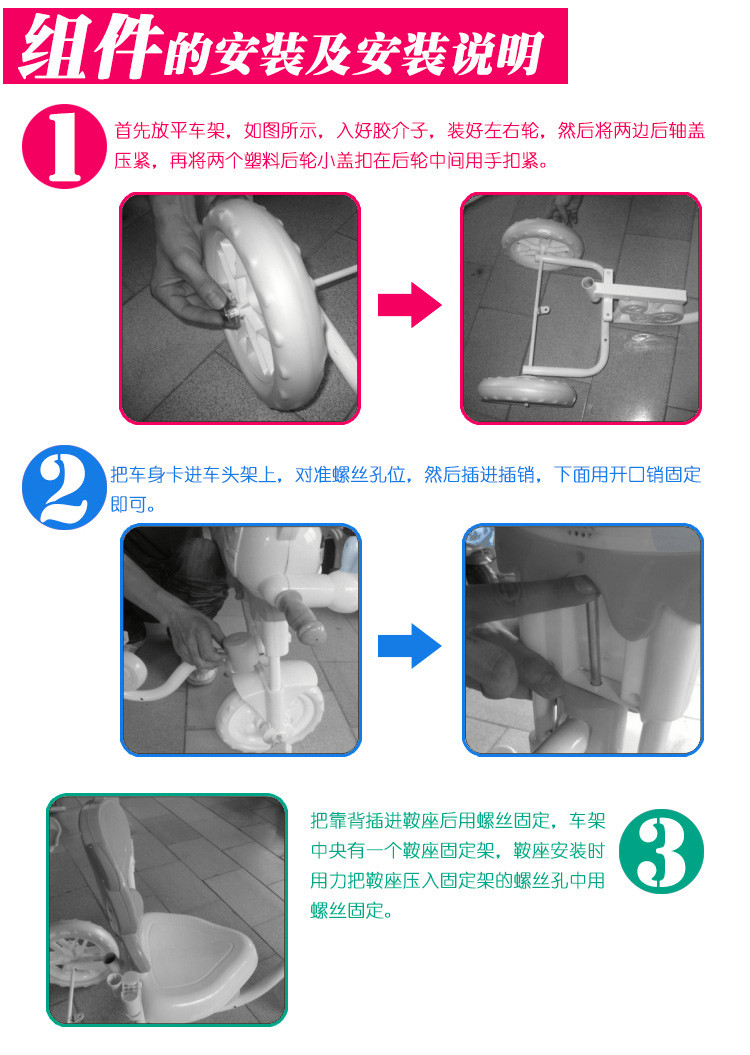 组件的安装及安装说明

1

首先放平车架，如图所示，入好胶介子，装好左右轮，然后将两边后轴盖压紧，再将两个塑料后轮小盖扣在后轮中间用手扣紧。

2

把车身卡进车头架上，对准螺丝孔位，然后插进插销，下面用开口销固定即可。

把靠背插进鞍座后用螺丝固定，车架中央有一个鞍座固定架，鞍座安装时用力把鞍座压入固定架的螺丝孔中用螺丝固定。

3