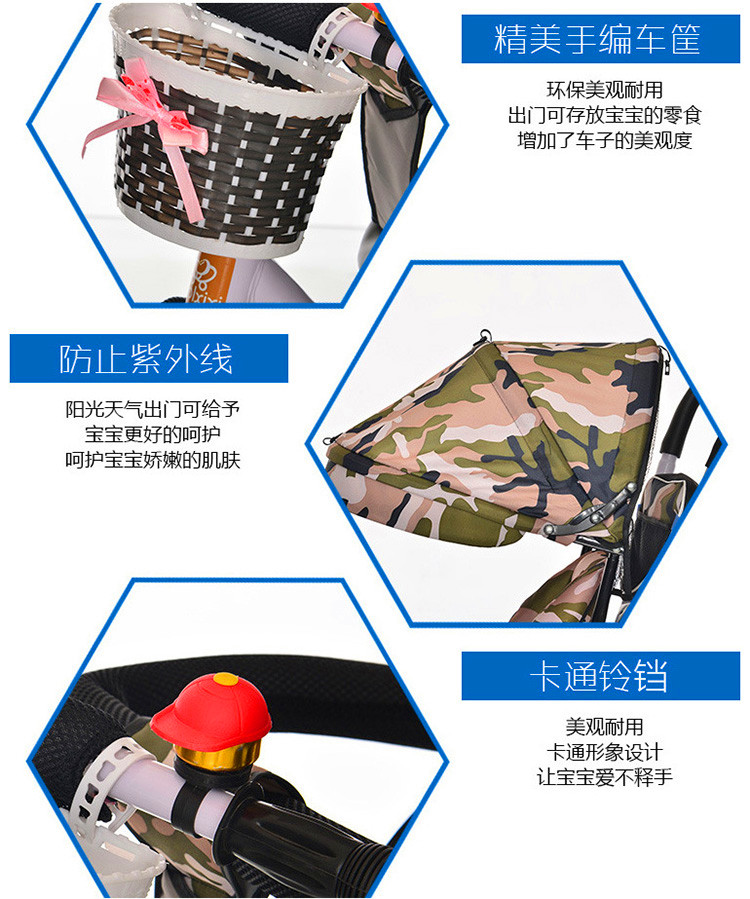 精美手编车筐

环保美观耐用
出门可存放宝宝的零食
增加了车子的美观度

防止紫外线

阳光天气出门可给予
宝宝更好的呵护
呵护宝宝娇嫩的肌肤

卡通铃铛

美观耐用
卡通形象设计
让宝宝爱不释手