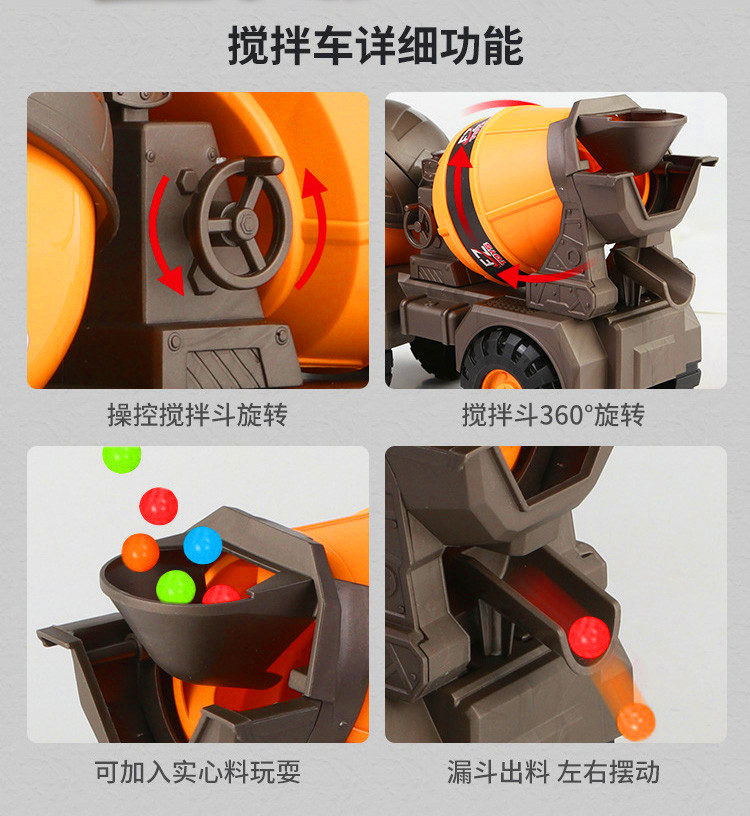 搅拌车详细功能

操控搅拌斗旋转

搅拌斗360°旋转

可加入实心料玩耍

漏斗出料 左右摆动