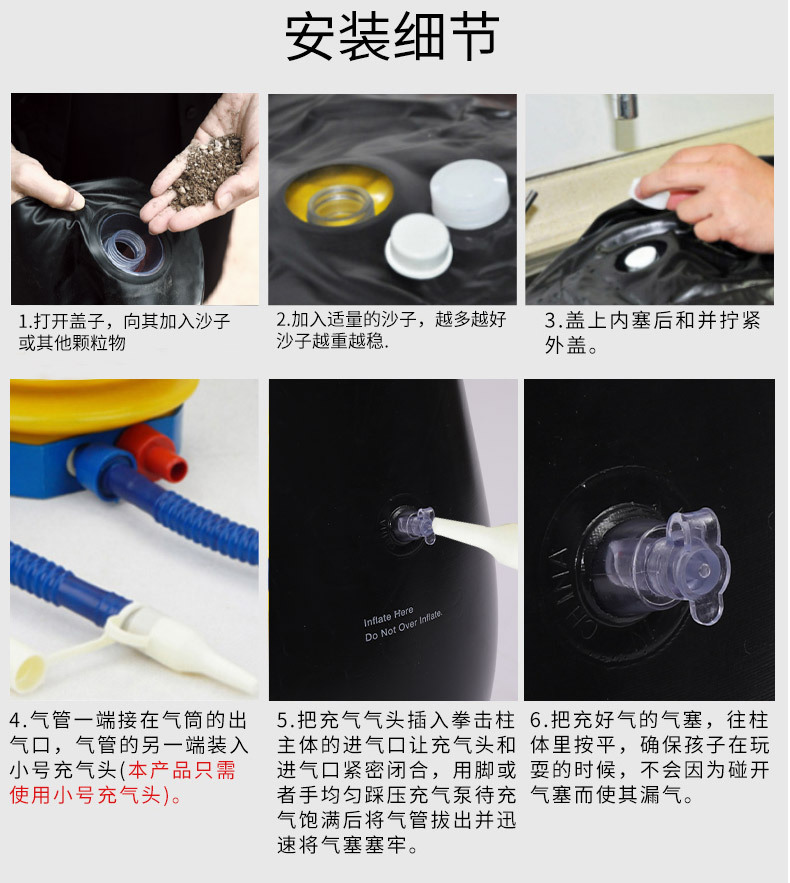 安装细节

1.打开盖子，向其加入沙子或其他颗粒物

2.加入适量的沙子，越多越好沙子越重越稳.

3.盖上内塞后和并拧紧外盖。

4.气管一端接在气筒的出气口，气管的另一端装入小号充气头(本产品只需使用小号充气头)。

Inflate Here
Do Not Over Inflate.

5.把充气气头插入拳击柱主体的进气口让充气头和进气口紧密闭合，用脚或者手均匀踩压充气泵待充气饱满后将气管拔出并迅速将气塞塞牢。

6.把充好气的气塞，往柱体里按平，确保孩子在玩耍的时候，不会因为碰开气塞而使其漏气。