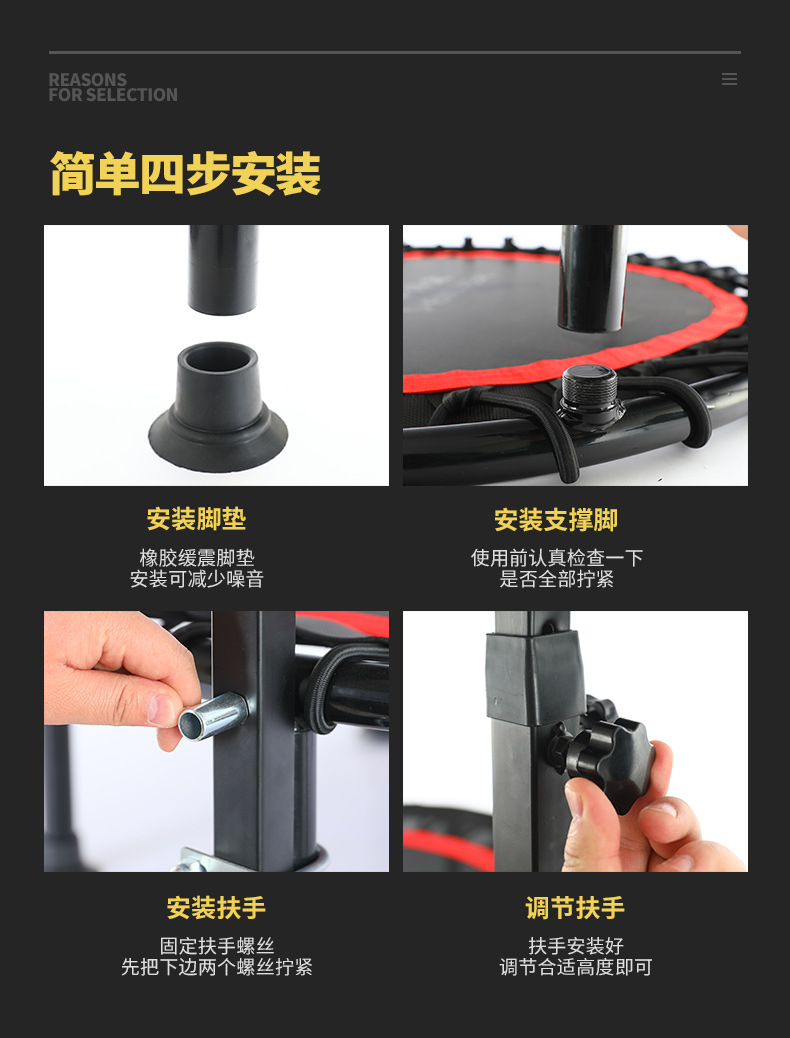 REASONS
FOR SELECTION

简单四步安装

安装脚垫

橡胶缓震脚垫
安装可减少噪音

安装支撑脚

使用前认真检查一下
是否全部拧紧

安装扶手

固定扶手螺丝
先把下边两个螺丝拧紧

调节扶手

扶手安装好
调节合适高度即可