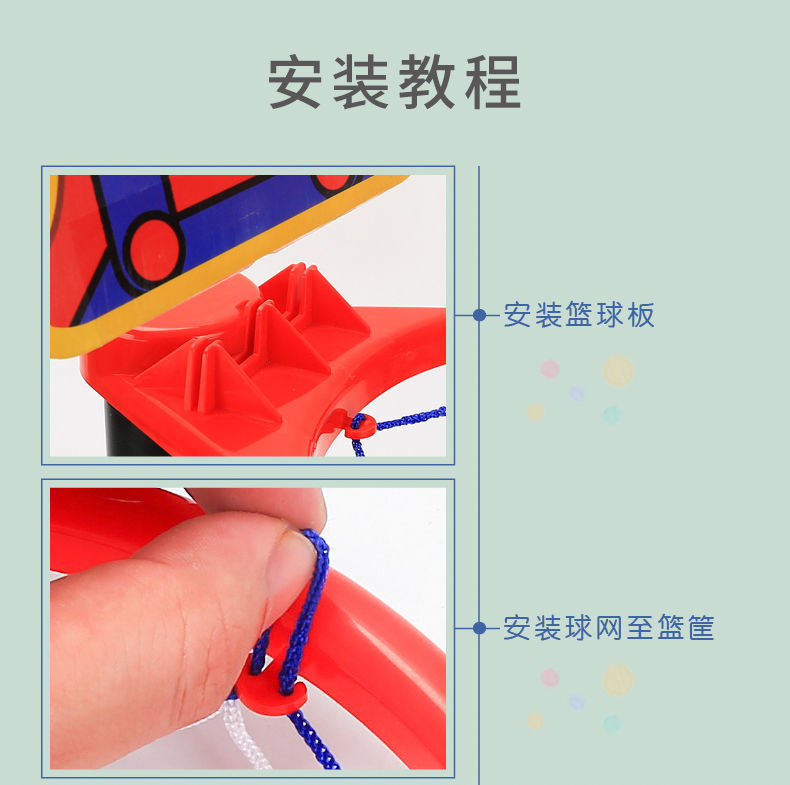 安装教程

安装篮球板

安装球网至篮筐