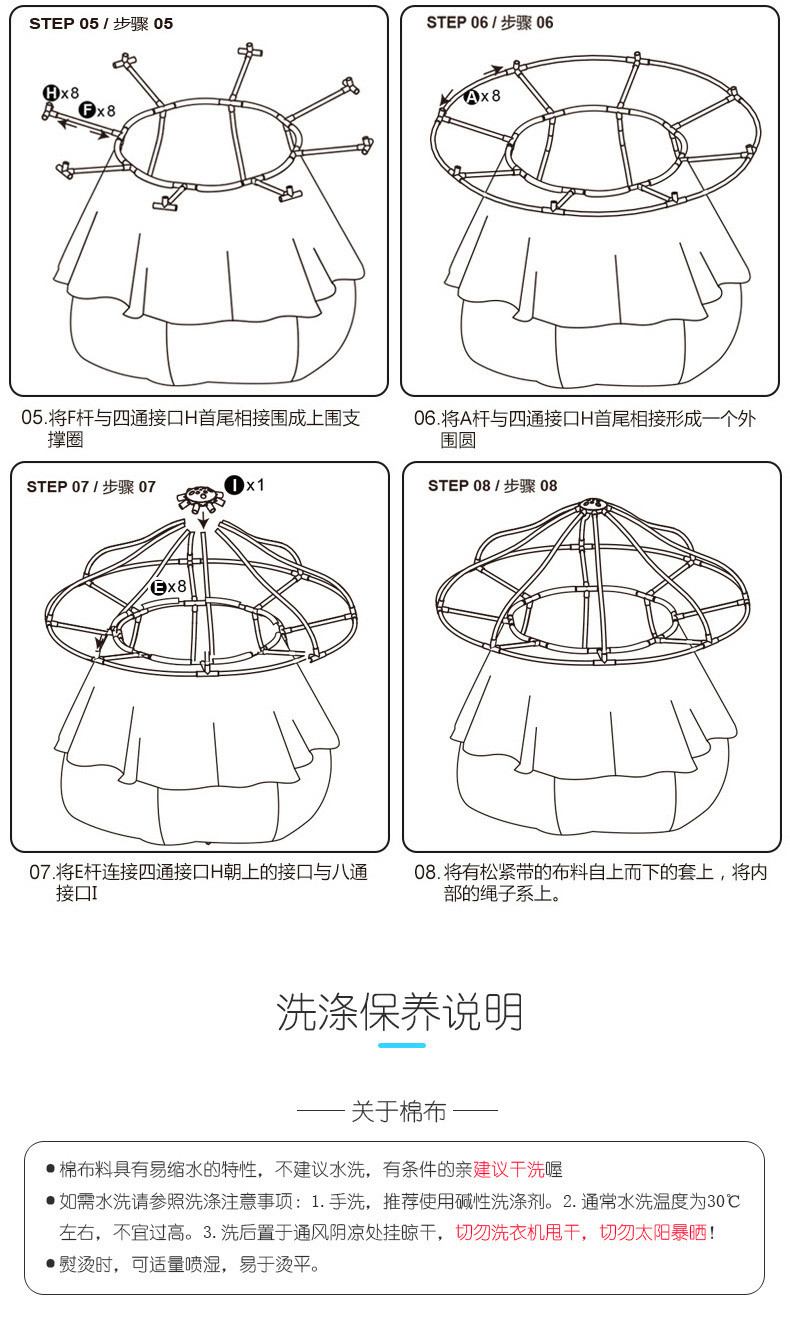 STEP 05 / 步骤 05

H x8
F x8

05.将F杆与四通接口H首尾相接围成上围支撑圈

STEP 06 / 步骤 06

A x8

06.将A杆与四通接口H首尾相接形成一个外围圆

STEP 07 / 步骤 07

I x1
E x8

07.将E杆连接四通接口H朝上的接口与八通接口I

STEP 08 / 步骤 08

08.将有松紧带的布料自上而下的套上，将内部的绳子系上。

洗涤保养说明

—— 关于棉布 ——

● 棉布料具有易缩水的特性，不建议水洗，有条件的亲建议干洗喔

● 如需水洗请参照洗涤注意事项：1. 手洗，推荐使用碱性洗涤剂。2. 通常水洗温度为30℃左右，不宜过高。3. 洗后置于通风阴凉处挂晾干，切勿洗衣机甩干，切勿太阳暴晒！

● 熨烫时，可适量喷湿，易于烫平。