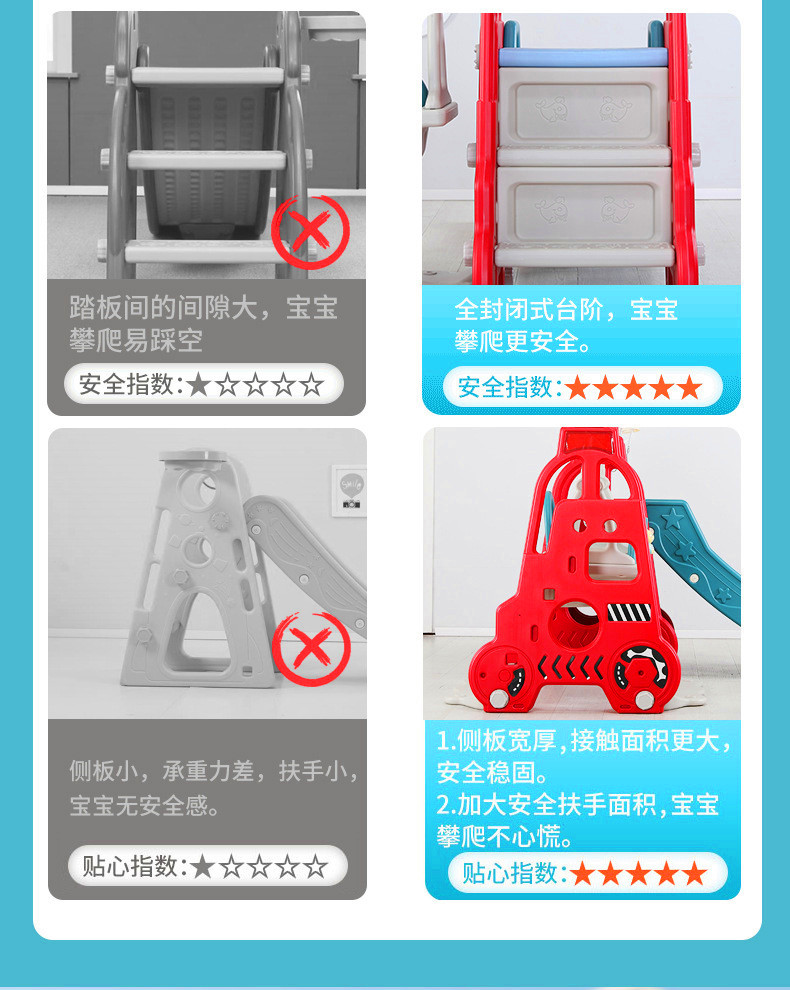 踏板间的间隙大，宝宝攀爬易踩空

安全指数:★☆☆☆☆

全封闭式台阶，宝宝攀爬更安全。

安全指数:★★★★★

侧板小，承重力差，扶手小，宝宝无安全感。

贴心指数:★☆☆☆☆

1.侧板宽厚，接触面积更大，安全稳固。
2.加大安全扶手面积，宝宝攀爬不心慌。

贴心指数:★★★★★