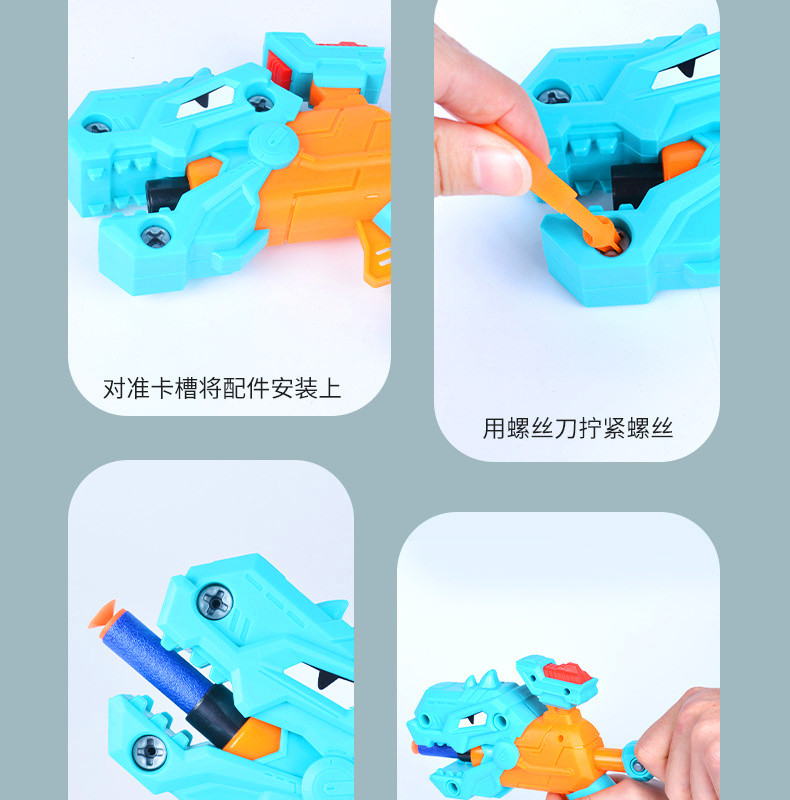 对准卡槽将配件安装上

用螺丝刀拧紧螺丝