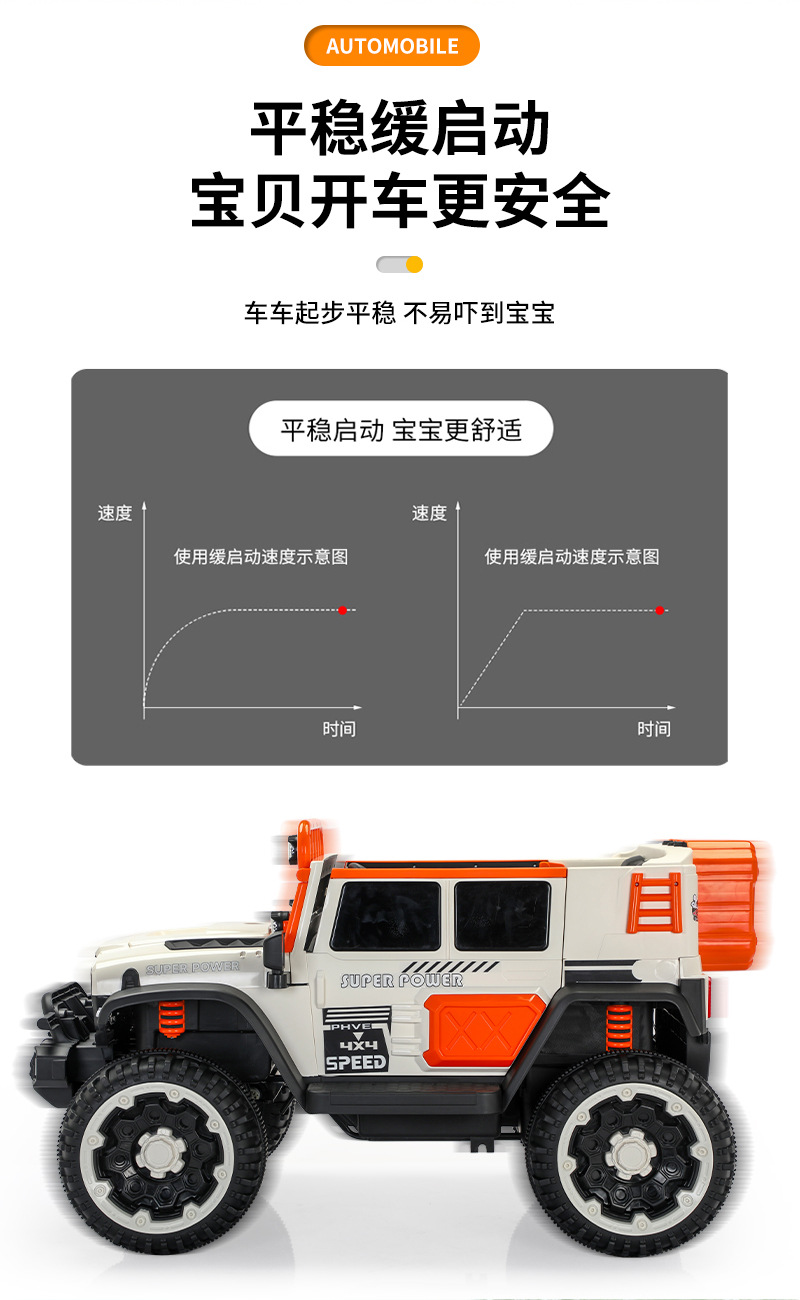 AUTOMOBILE

平稳缓启动
宝贝开车更安全

车车起步平稳 不易吓到宝宝

平稳启动 宝宝更舒适

速度

使用缓启动速度示意图

时间

速度

使用缓启动速度示意图

时间

SUPER POWER

SUPER POWER

PHVE

4X4

SPEED