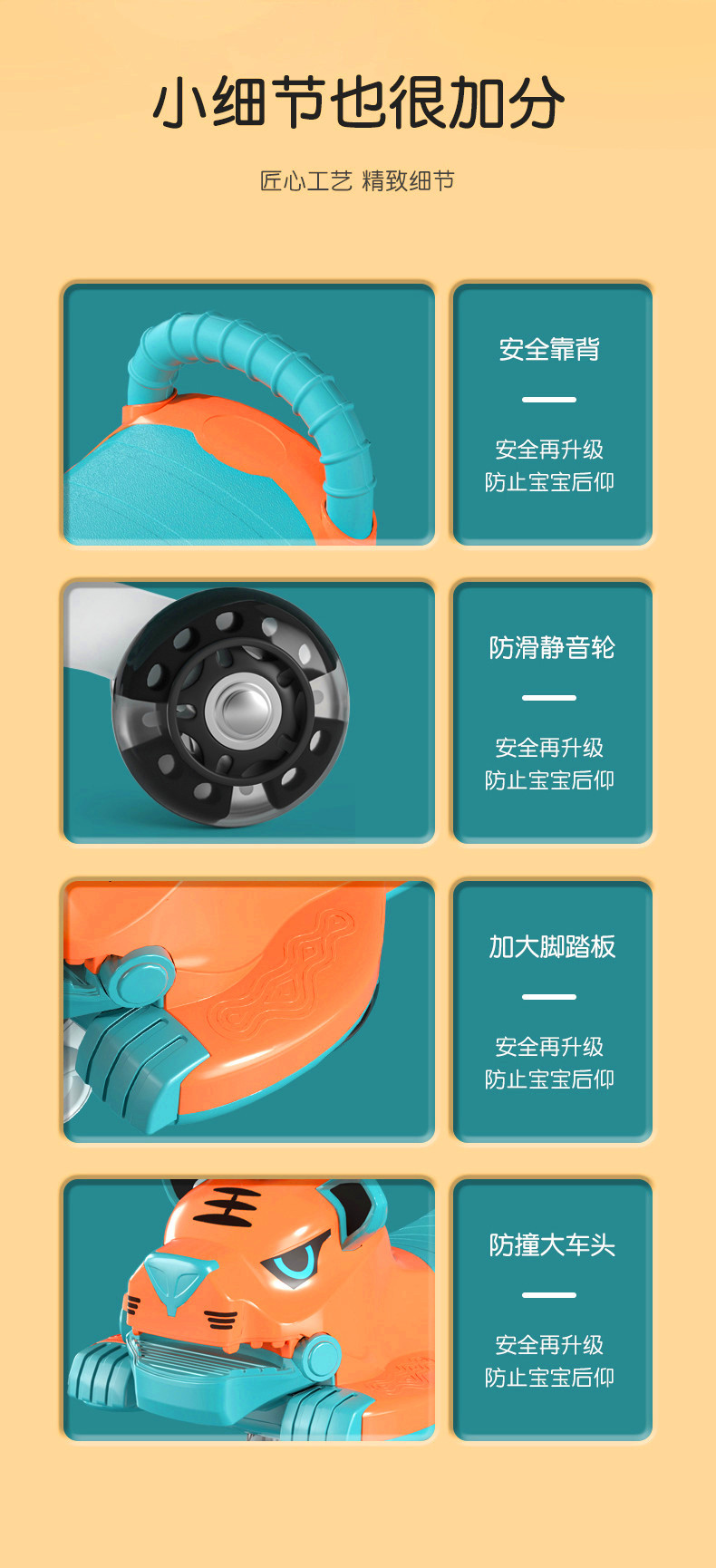 小细节也很加分

匠心工艺 精致细节

安全靠背

安全再升级
防止宝宝后仰

防滑静音轮

安全再升级
防止宝宝后仰

加大脚踏板

安全再升级
防止宝宝后仰

防撞大车头

安全再升级
防止宝宝后仰