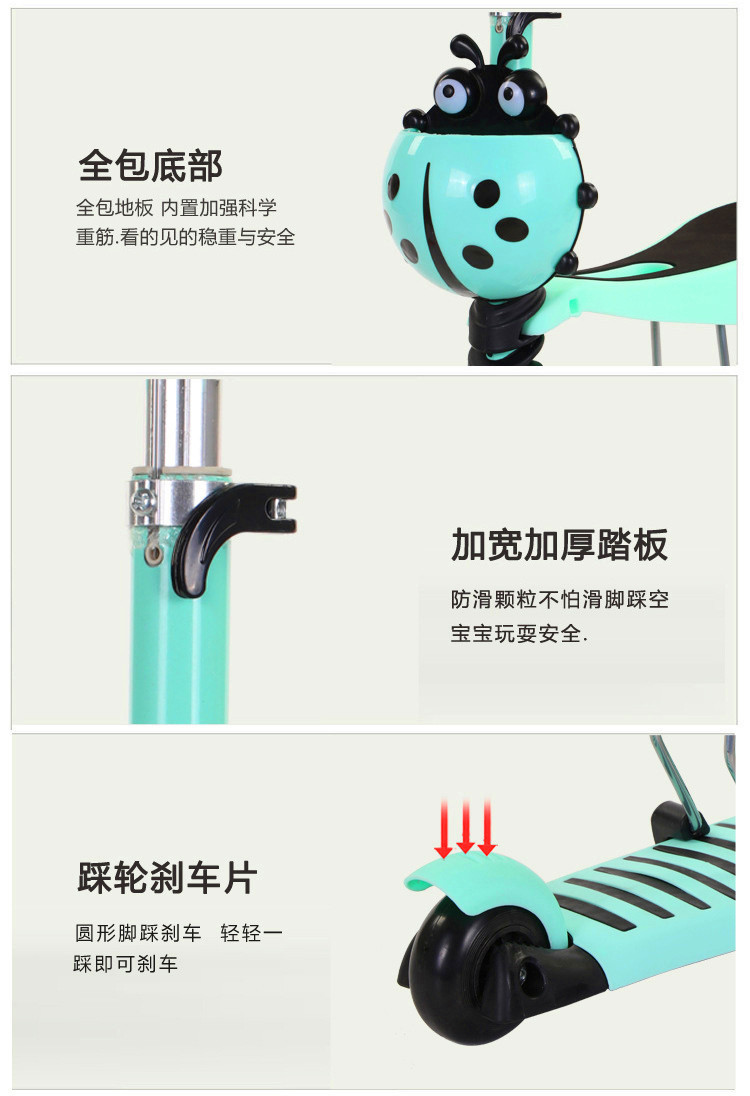 全包底部

全包地板 内置加强科学重筋.看的见的稳重与安全

加宽加厚踏板

防滑颗粒不怕滑脚踩空宝宝玩耍安全.

踩轮刹车片

圆形脚踩刹车 轻轻一踩即可刹车