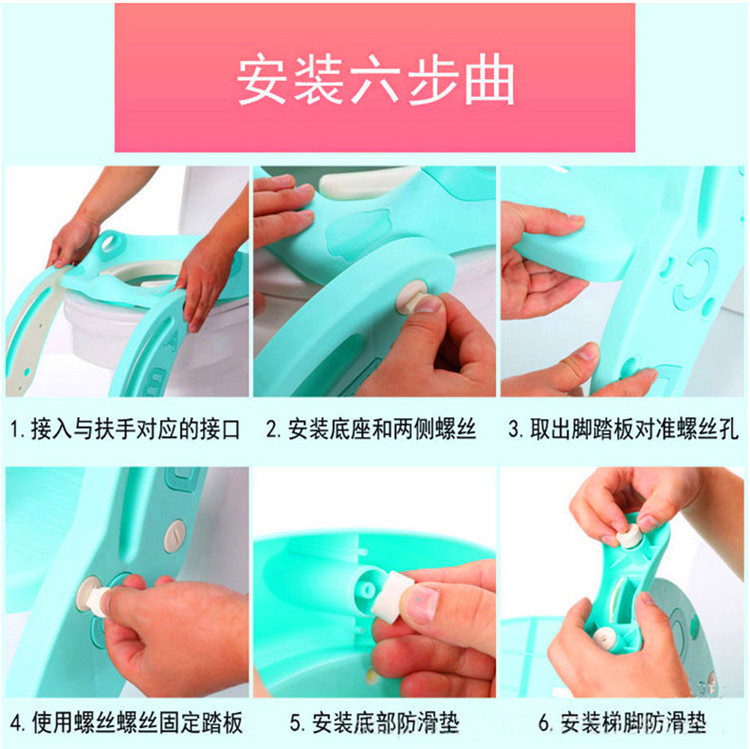 安装六步曲

1. 接入与扶手对应的接口

2. 安装底座和两侧螺丝

3. 取出脚踏板对准螺丝孔

4. 使用螺丝螺丝固定踏板

5. 安装底部防滑垫

6. 安装梯脚防滑垫