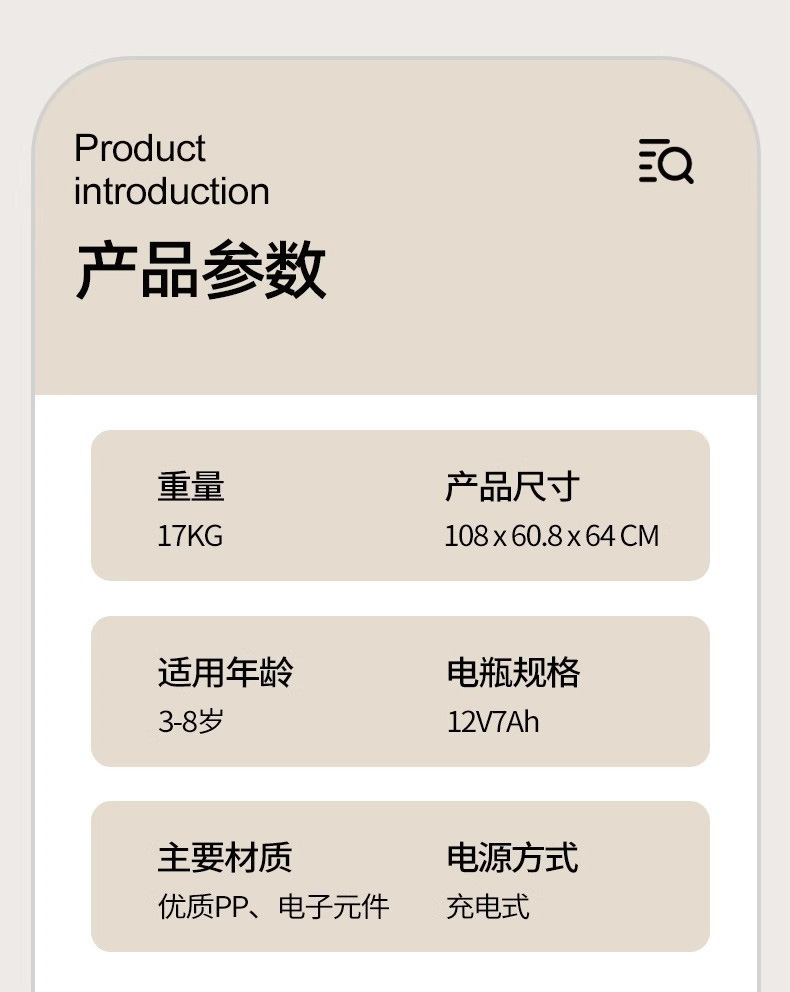 Product introduction

产品参数

重量
17KG

产品尺寸
108 x 60.8 x 64 CM

适用年龄
3-8岁

电瓶规格
12V7Ah

主要材质
优质PP、电子元件

电源方式
充电式