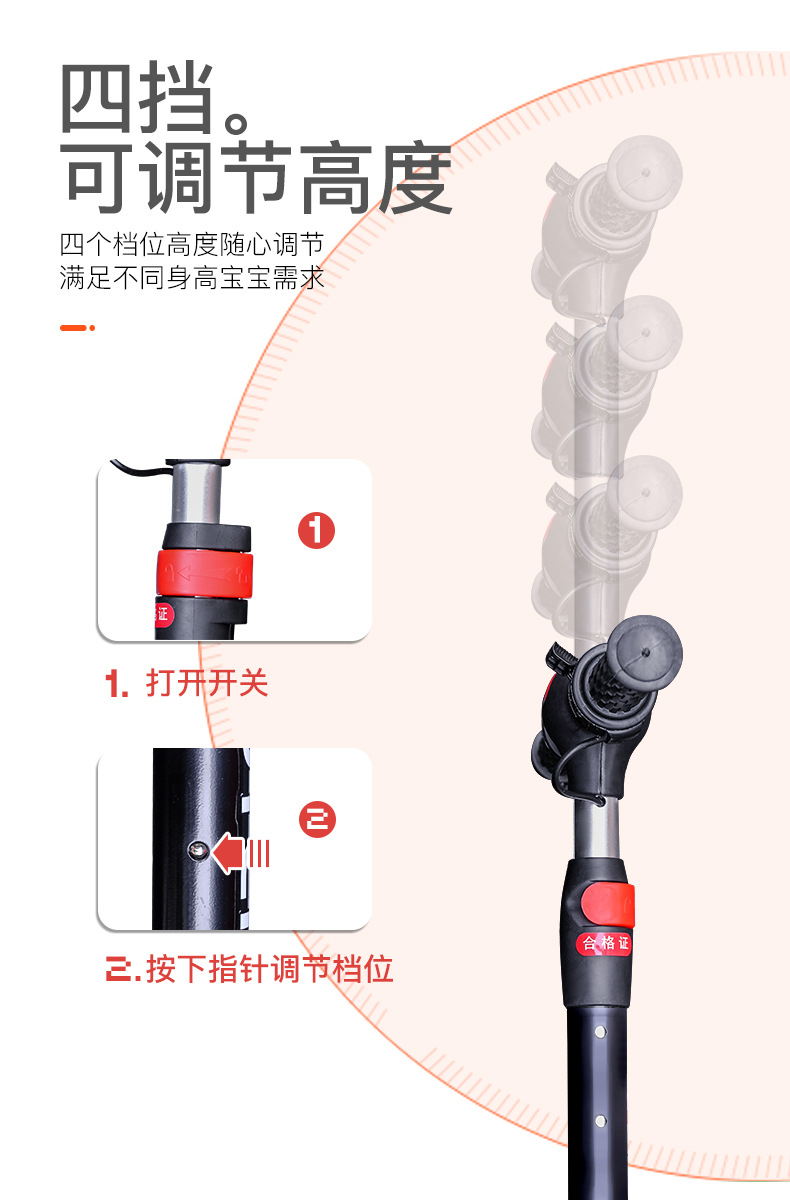 四挡。
可调节高度

四个档位高度随心调节
满足不同身高宝宝需求

1

证

1. 打开开关

2

2. 按下指针调节档位

合格证