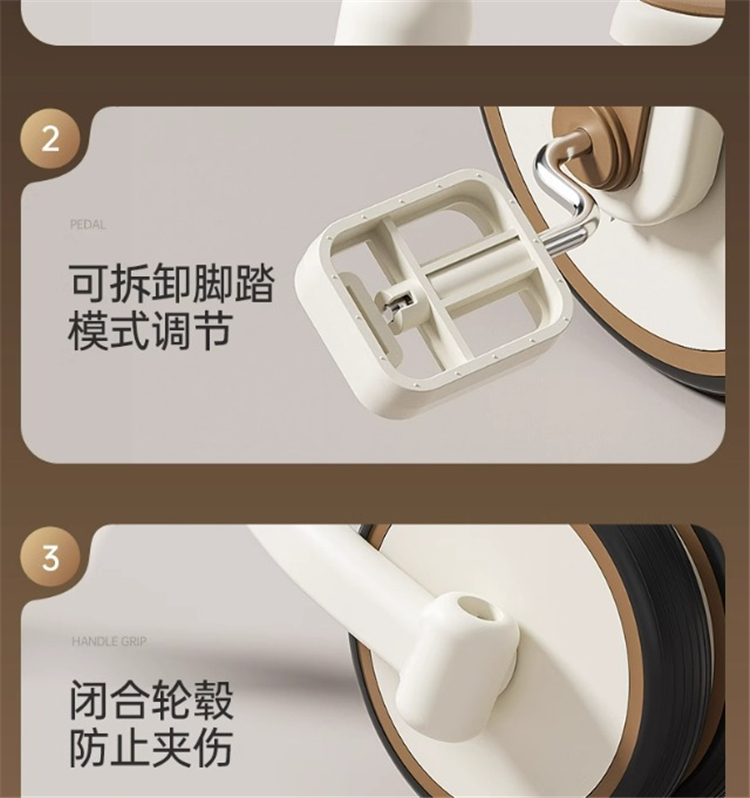 2

PEDAL

可拆卸脚踏
模式调节

3

HANDLE GRIP

闭合轮毂
防止夹伤