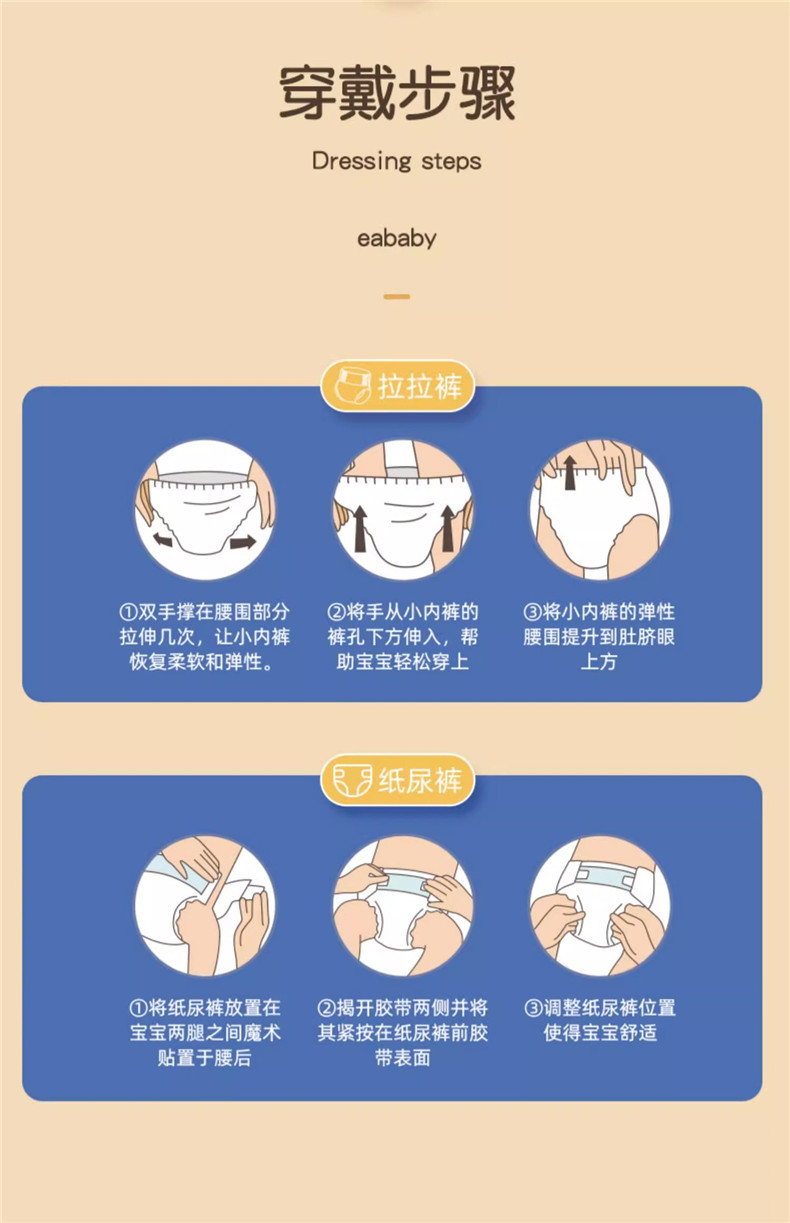 穿戴步骤

Dressing steps

eababy

拉拉裤

①双手撑在腰围部分拉伸几次，让小内裤恢复柔软和弹性。

②将手从小内裤的裤孔下方伸入，帮助宝宝轻松穿上

③将小内裤的弹性腰围提升到肚脐眼上方

纸尿裤

①将纸尿裤放置在宝宝两腿之间魔术贴置于腰后

②揭开胶带两侧并将其紧按在纸尿裤前胶带表面

③调整纸尿裤位置使得宝宝舒适