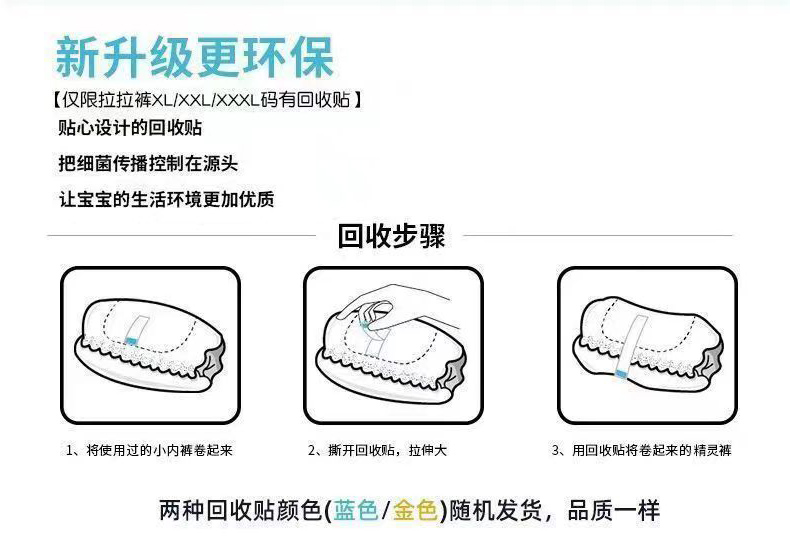 新升级更环保

【仅限拉拉裤XL/XXL/XXXL码有回收贴】

贴心设计的回收贴

把细菌传播控制在源头

让宝宝的生活环境更加优质

回收步骤

1、将使用过的小内裤卷起来

2、撕开回收贴，拉伸大

3、用回收贴将卷起来的精灵裤

两种回收贴颜色(蓝色/金色)随机发货，品质一样