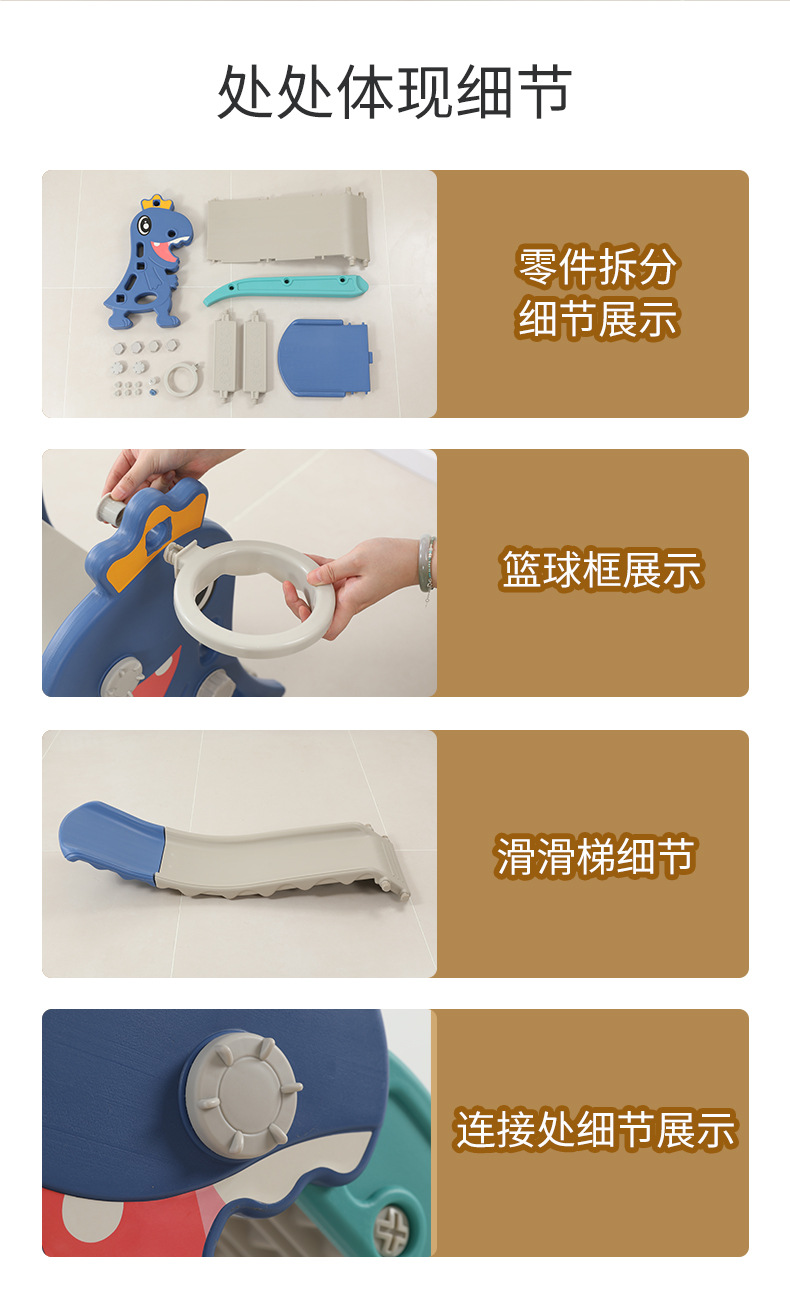 处处体现细节

零件拆分
细节展示

篮球框展示

滑滑梯细节

连接处细节展示