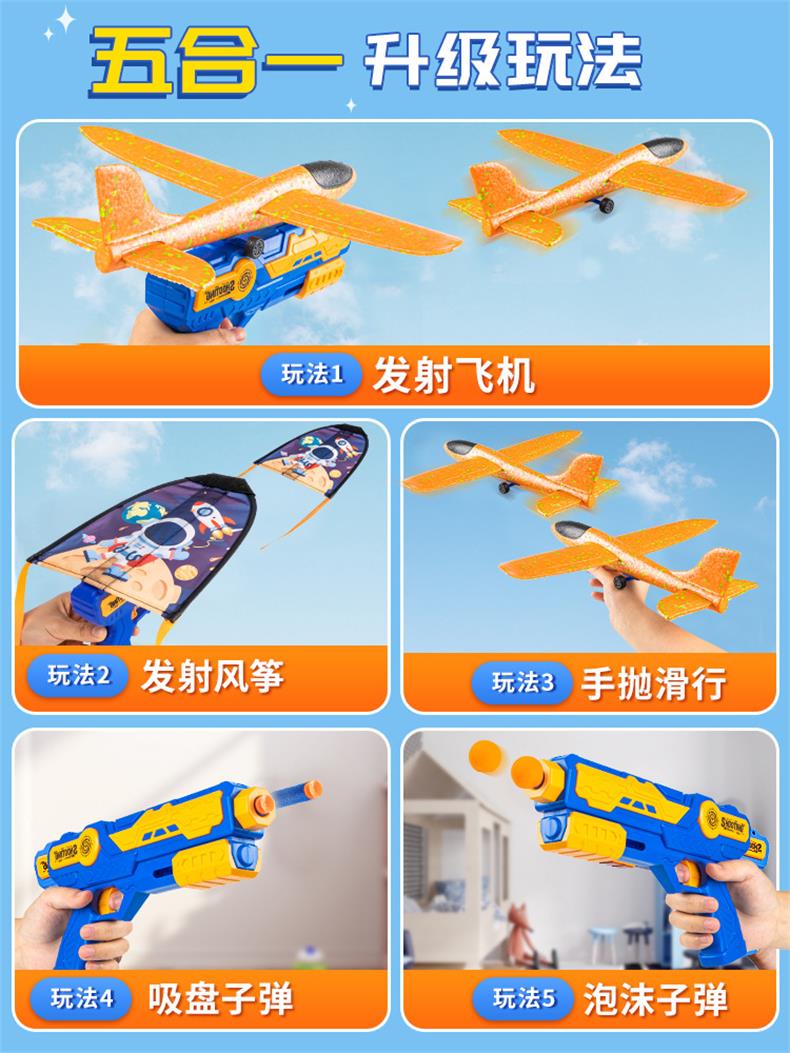 五合一 升级玩法

玩法1 发射飞机

玩法2 发射风筝

玩法3 手抛滑行

玩法4 吸盘子弹

玩法5 泡沫子弹