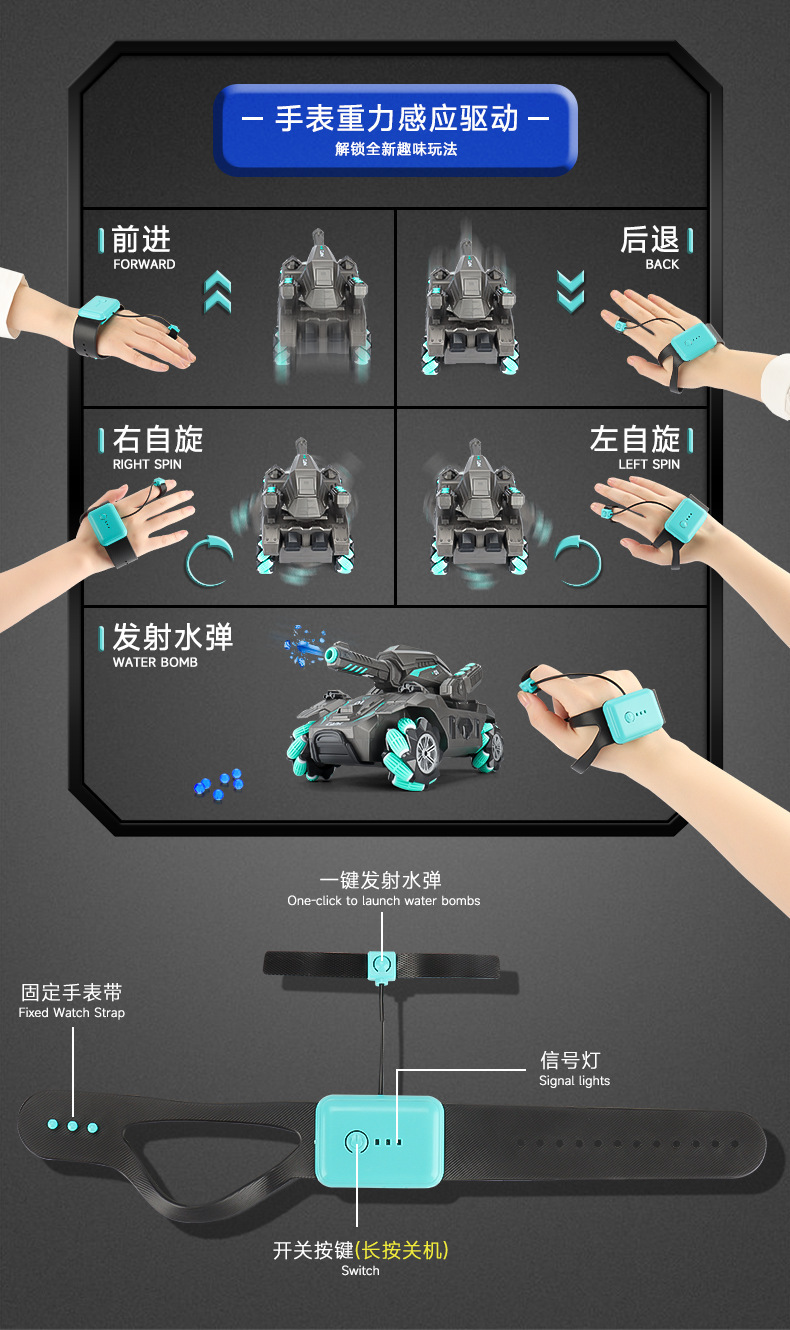 — 手表重力感应驱动 —
解锁全新趣味玩法

前进
FORWARD

后退
BACK

右自旋
RIGHT SPIN

左自旋
LEFT SPIN

发射水弹
WATER BOMB

一键发射水弹
One-click to launch water bombs

固定手表带
Fixed Watch Strap

信号灯
Signal lights

开关按键(长按关机)
Switch