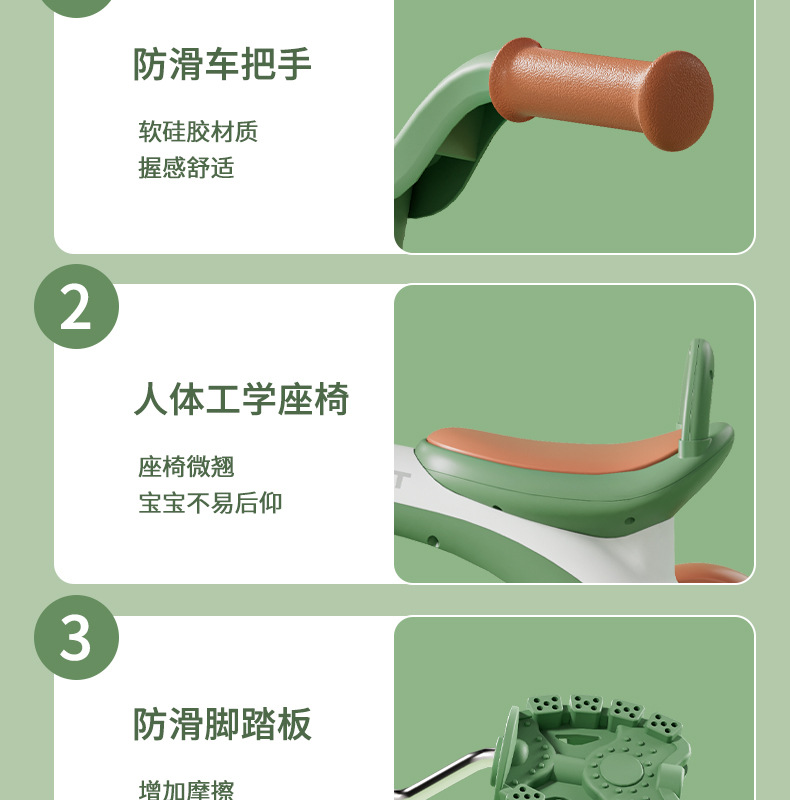 防滑车把手

软硅胶材质
握感舒适

2

人体工学座椅

座椅微翘
宝宝不易后仰

3

防滑脚踏板

增加摩擦